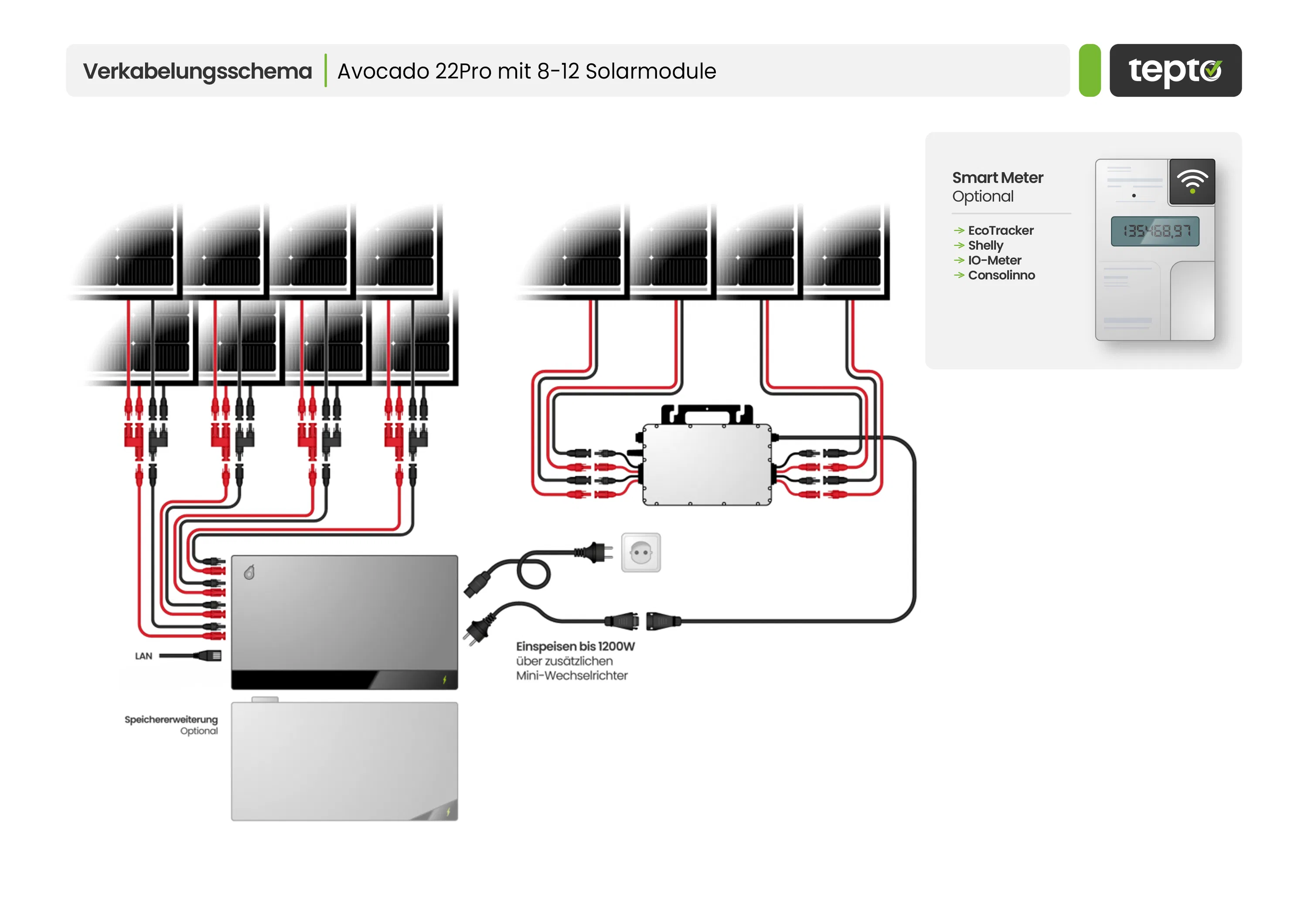 Verkabelungsschema | Avocado 22Pro mit 8-12 Solarmodule

tepto

Smart Meter
Optional

→ EcoTracker
→ Shelly
→ IO-Meter
→ Consolinno

135468,97

LAN

Einspeisen bis 1200W
über zusätzlichen
Mini-Wechselrichter

Speichererweiterung
Optional